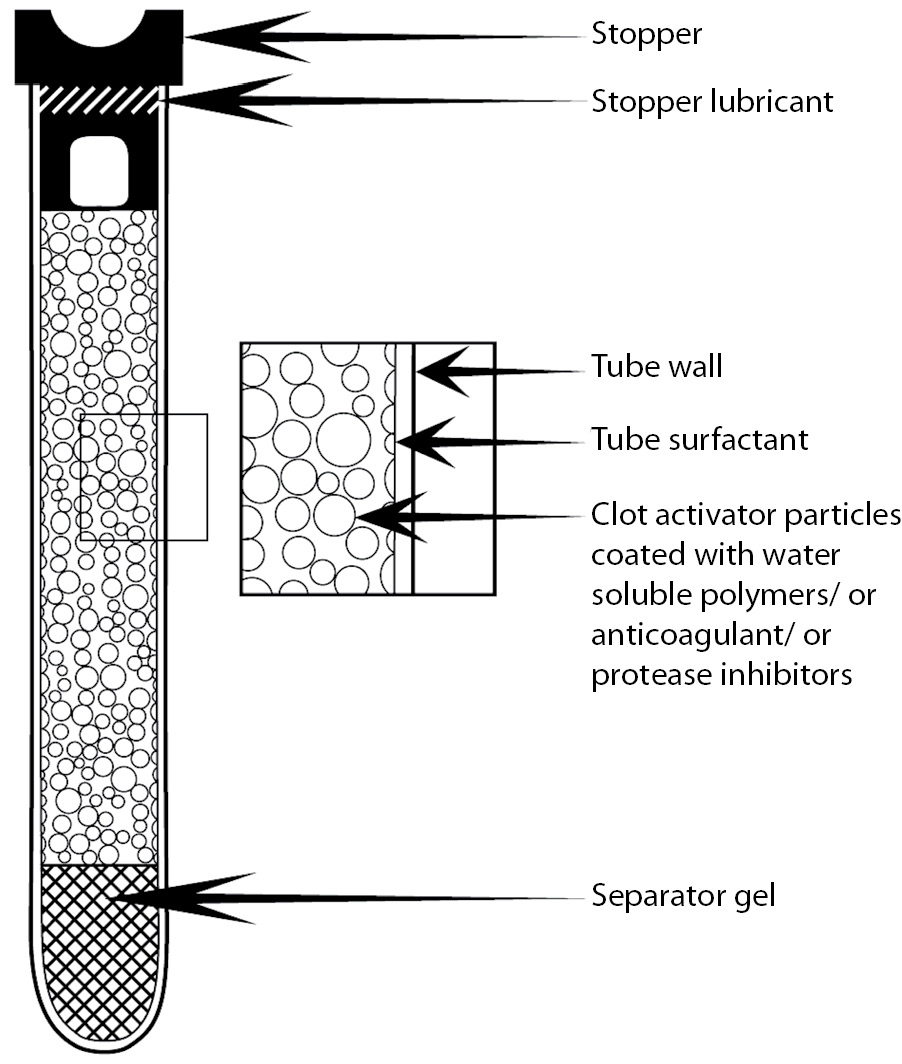 Stopper

Stopper lubricant

Tube wall

Tube surfactant

Clot activator particles coated with water soluble polymers/ or anticoagulant/ or protease inhibitors

Separator gel